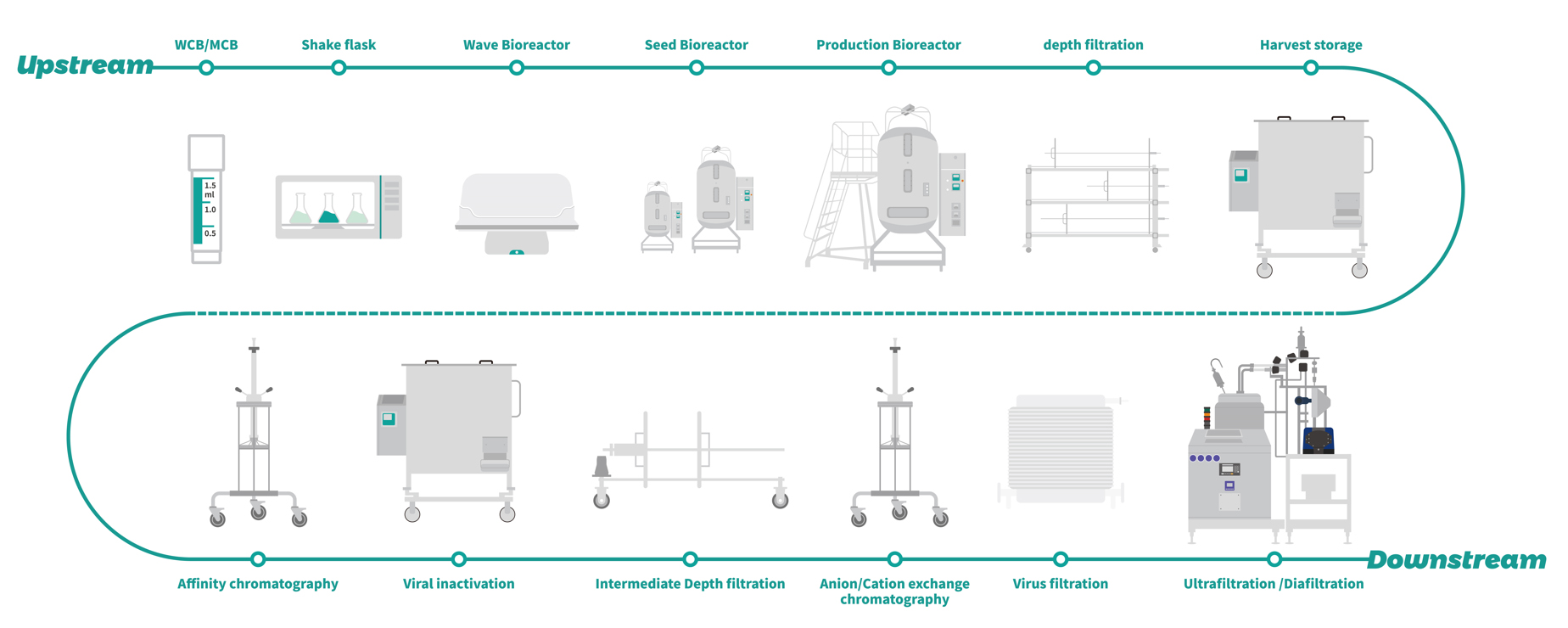 Upstream

WCB/MCB

Shake flask

Wave Bioreactor

Seed Bioreactor

Production Bioreactor

depth filtration

Harvest storage

1.5 ml

1.0

0.5

Affinity chromatography

Viral inactivation

Intermediate Depth filtration

Anion/Cation exchange chromatography

Virus filtration

Ultrafiltration /Diafiltration

Downstream